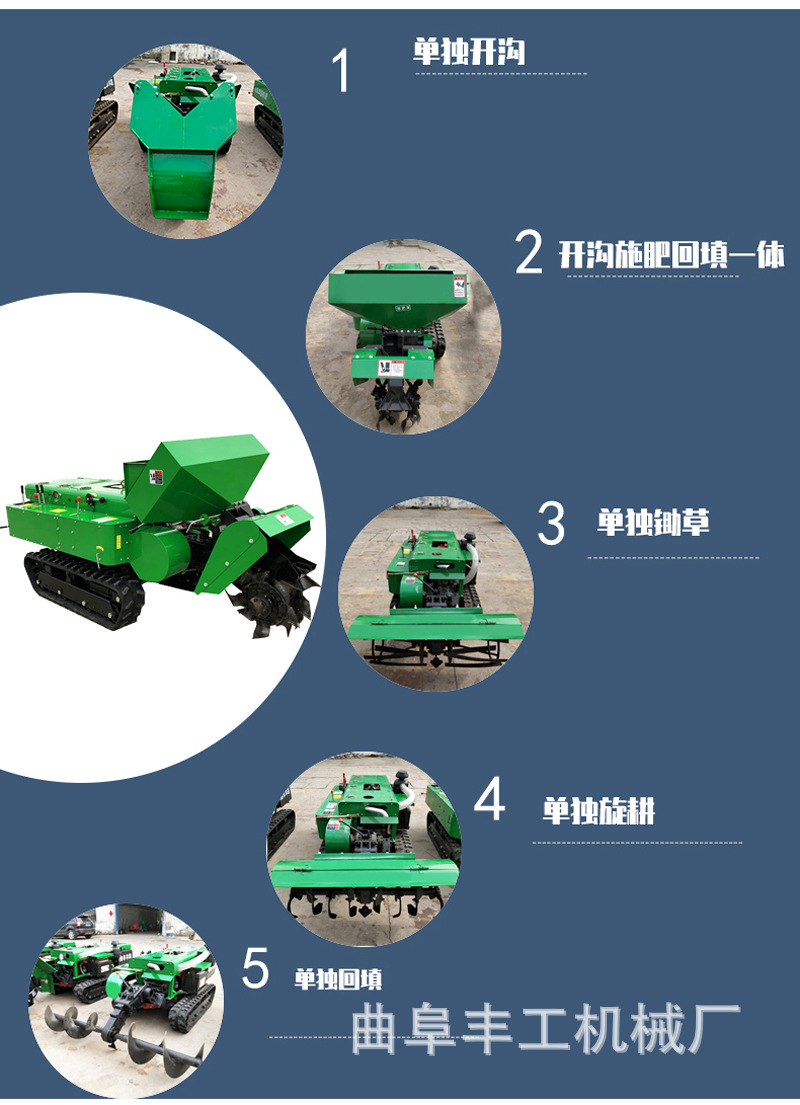 1 单独开沟

2 开沟施肥回填一体

3 单独锄草

4 单独旋耕

5 单独回填

曲阜丰工机械厂