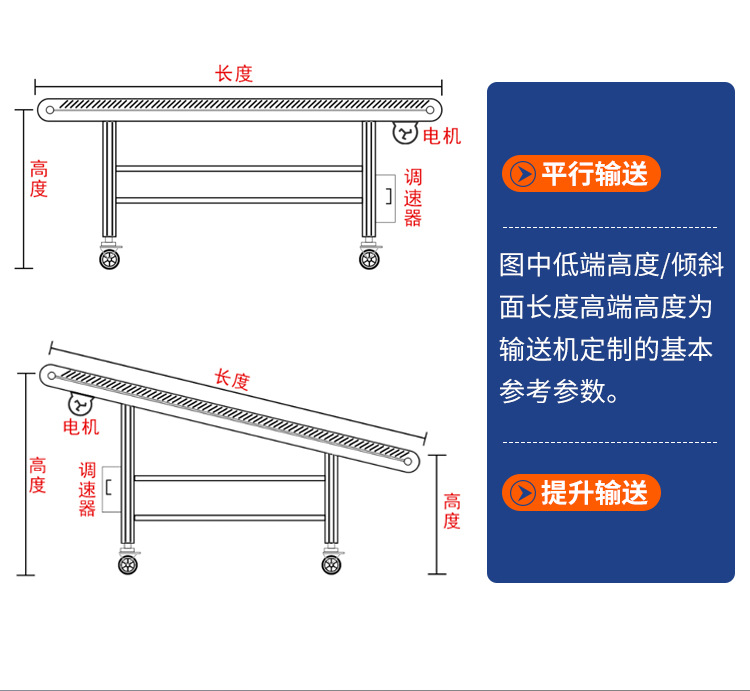 长度

电机

高度

调速器

长度

电机

高度

调速器

高度

平行输送

图中低端高度/倾斜面长度高端高度为输送机定制的基本参考参数。

提升输送