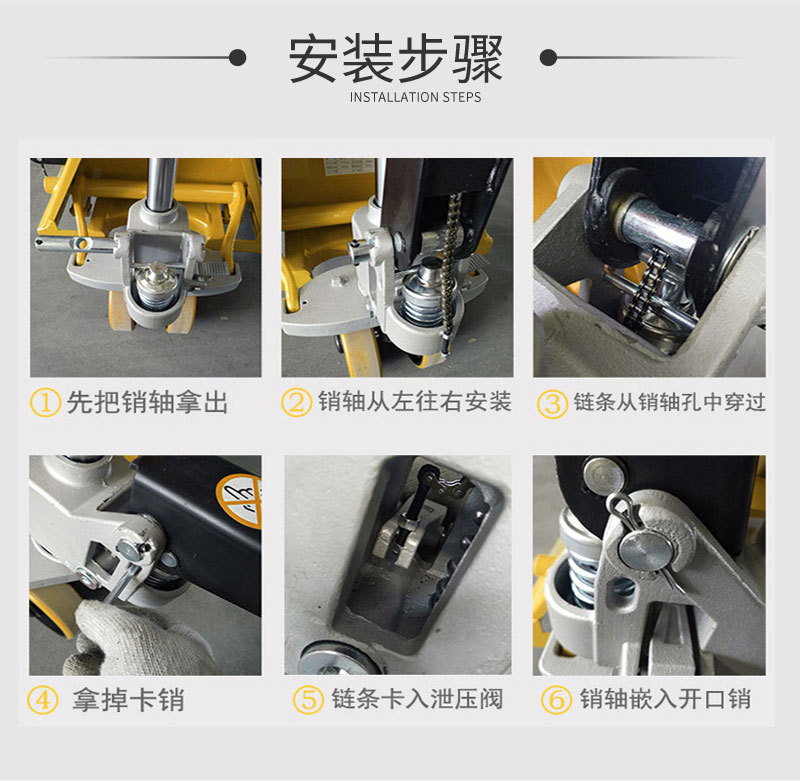 安装步骤
INSTALLATION STEPS

① 先把销轴拿出

② 销轴从左往右安装

③ 链条从销轴孔中穿过

④ 拿掉卡销

⑤ 链条卡入泄压阀

⑥ 销轴嵌入开口销