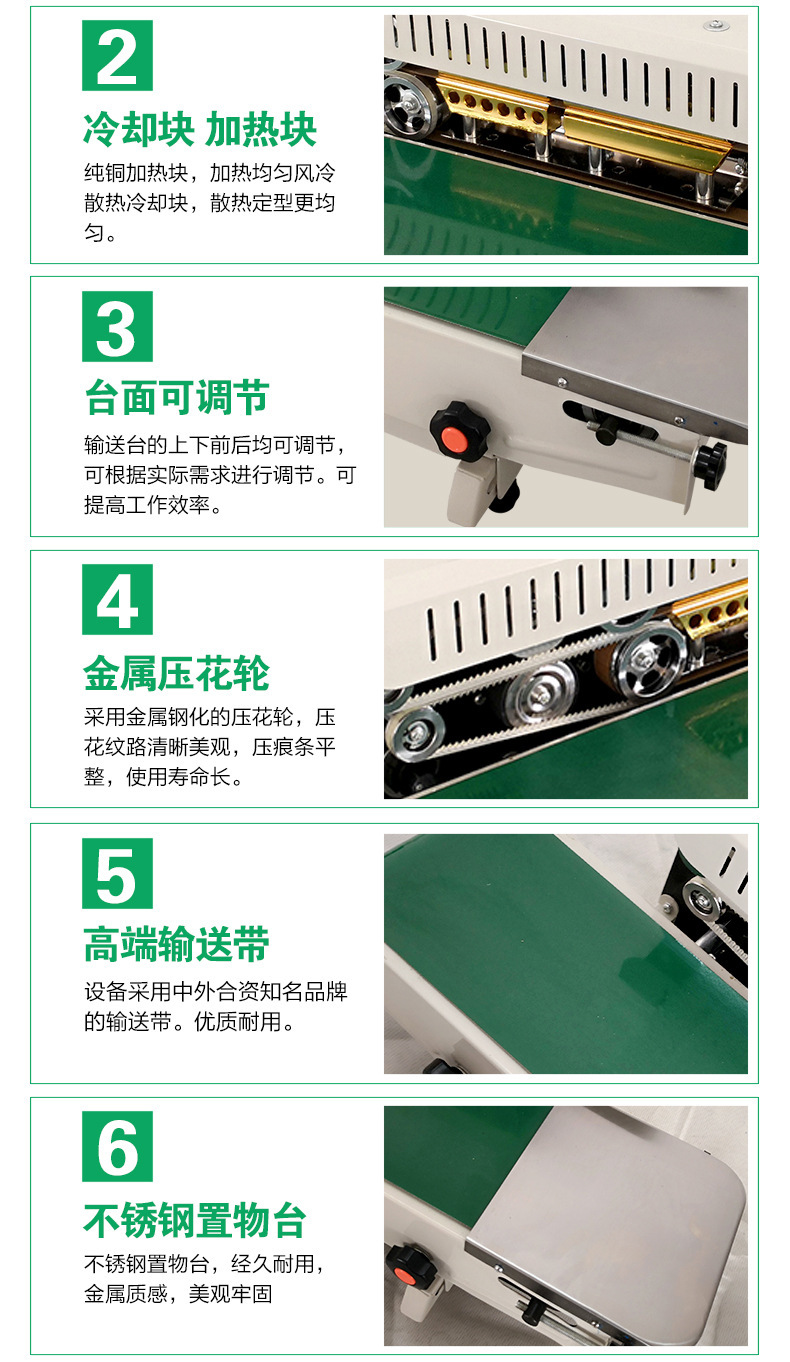 2

冷却块 加热块

纯铜加热块，加热均匀风冷散热冷却块，散热定型更均匀。

3

台面可调节

输送台的上下前后均可调节，可根据实际需求进行调节。可提高工作效率。

4

金属压花轮

采用金属钢化的压花轮，压花纹路清晰美观，压痕条平整，使用寿命长。

5

高端输送带

设备采用中外合资知名品牌的输送带。优质耐用。

6

不锈钢置物台

不锈钢置物台，经久耐用，金属质感，美观牢固