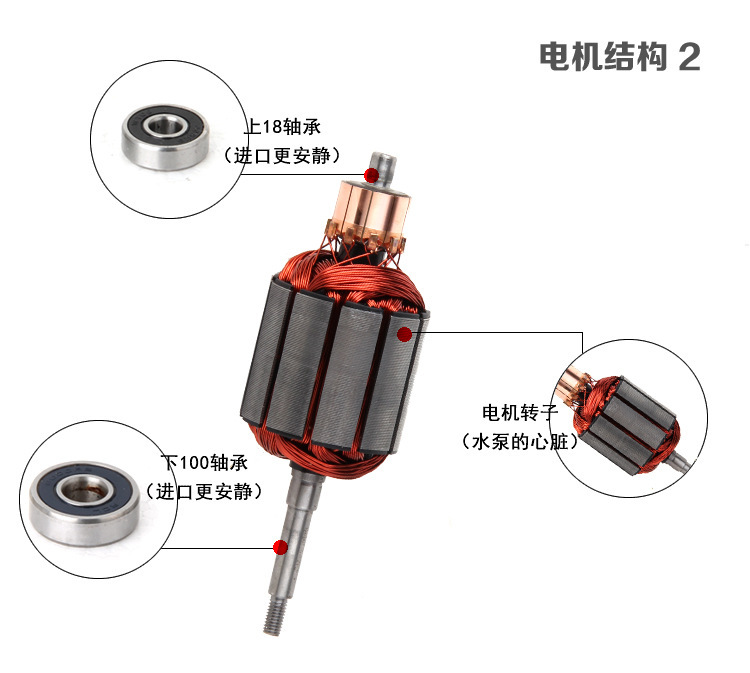 电机结构 2

上18轴承
（进口更安静）

电机转子
（水泵的心脏）

下100轴承
（进口更安静）