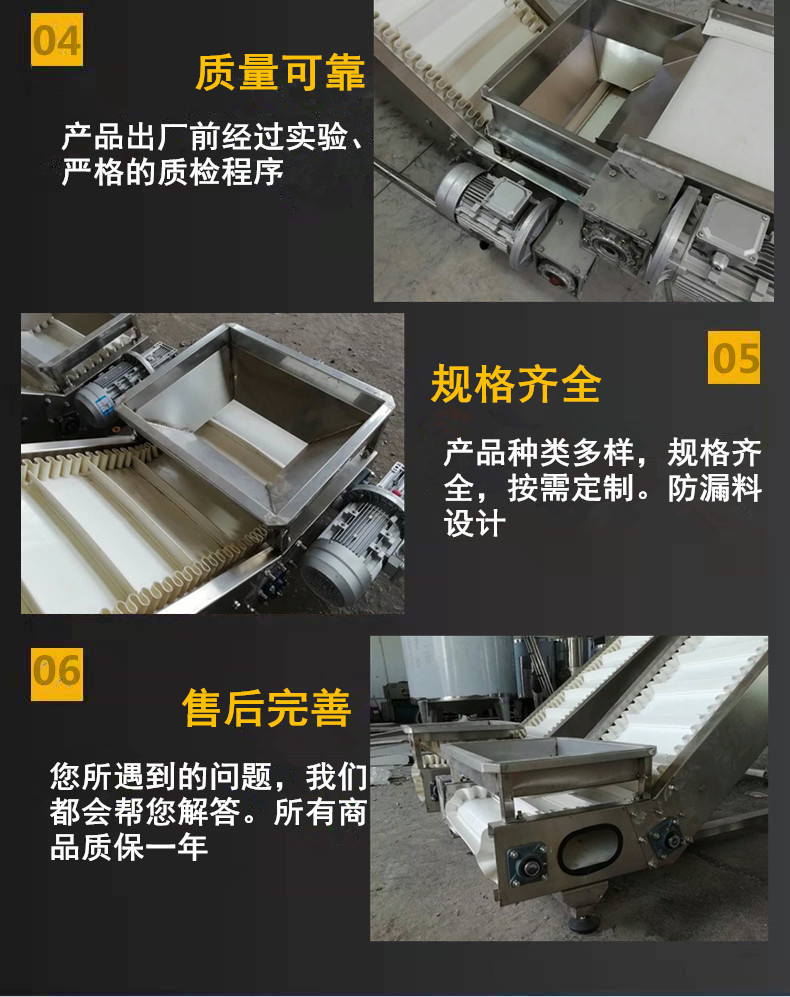 04

质量可靠

产品出厂前经过实验、严格的质检程序

05

规格齐全

产品种类多样，规格齐全，按需定制。防漏料设计

06

售后完善

您所遇到的问题，我们都会帮您解答。所有商品质保一年