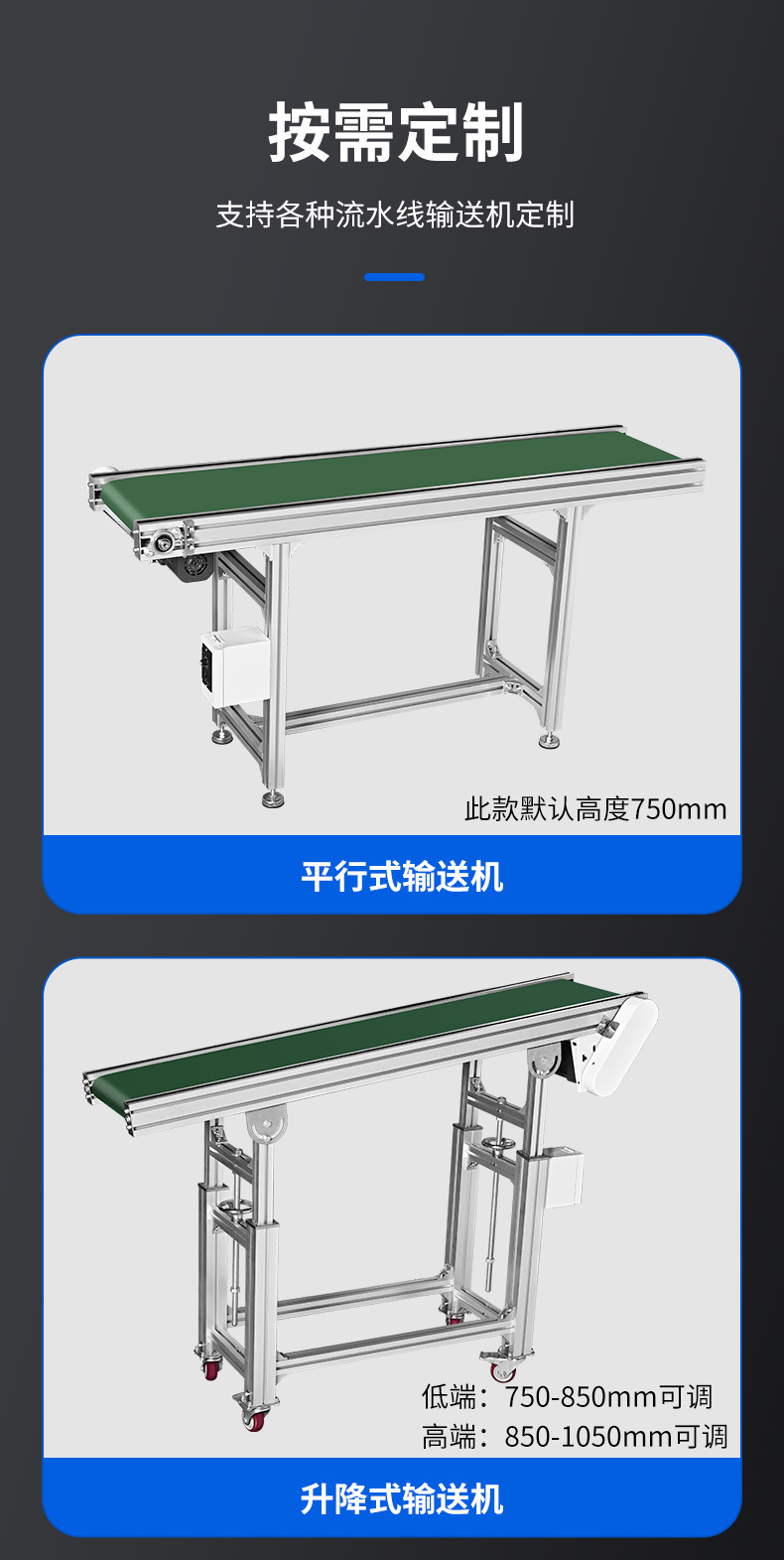 按需定制

支持各种流水线输送机定制

此款默认高度750mm

平行式输送机

低端：750-850mm可调
高端：850-1050mm可调

升降式输送机