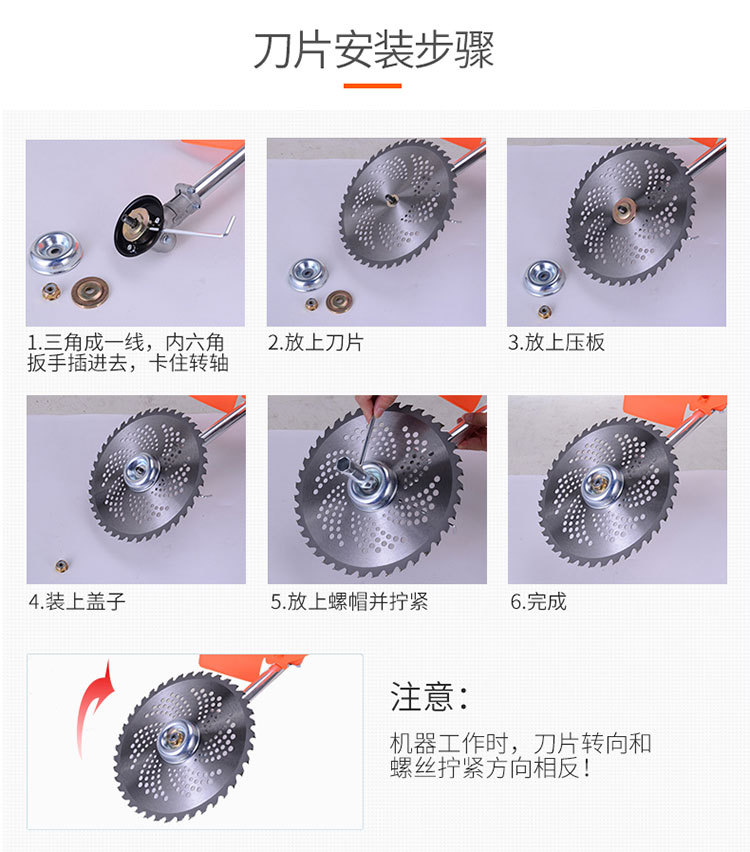 刀片安装步骤

1.三角成一线，内六角扳手插进去，卡住转轴

2.放上刀片

3.放上压板

4.装上盖子

5.放上螺帽并拧紧

6.完成

注意：

机器工作时，刀片转向和螺丝拧紧方向相反！