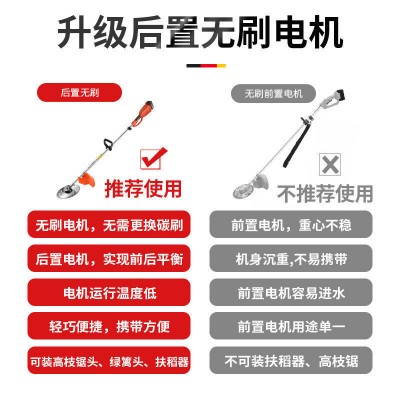 升级后置无刷电机

后置无刷

推荐使用

无刷电机，无需更换碳刷

后置电机，实现前后平衡

电机运行温度低

轻巧便捷，携带方便

可装高枝锯头、绿篱头、扶稻器

无刷前置电机

不推荐使用

前置电机，重心不稳

机身沉重,不易携带

前置电机容易进水

前置电机用途单一

不可装扶稻器、高枝锯