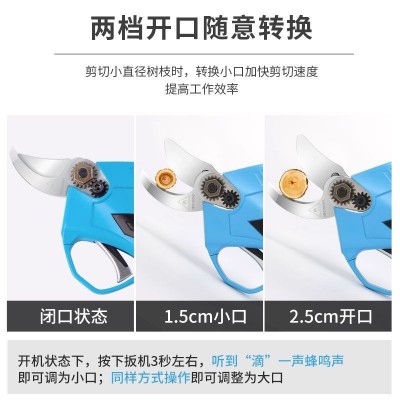 两档开口随意转换

剪切小直径树枝时，转换小口加快剪切速度
提高工作效率

闭口状态

1.5cm小口

2.5cm开口

开机状态下，按下扳机3秒左右，听到“滴”一声蜂鸣声
即可调为小口；同样方式操作即可调整为大口