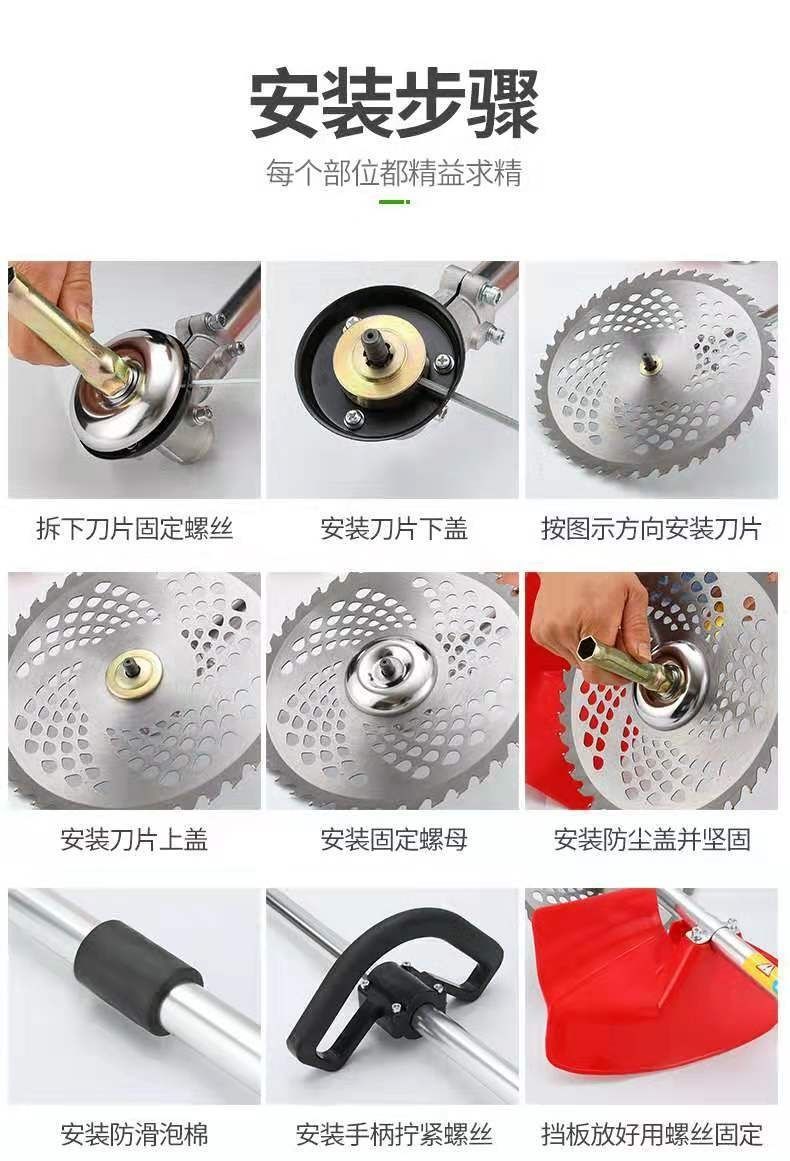 安装步骤

每个部位都精益求精

拆下刀片固定螺丝

安装刀片下盖

按图示方向安装刀片

安装刀片上盖

安装固定螺母

安装防尘盖并坚固

安装防滑泡棉

安装手柄拧紧螺丝

挡板放好用螺丝固定